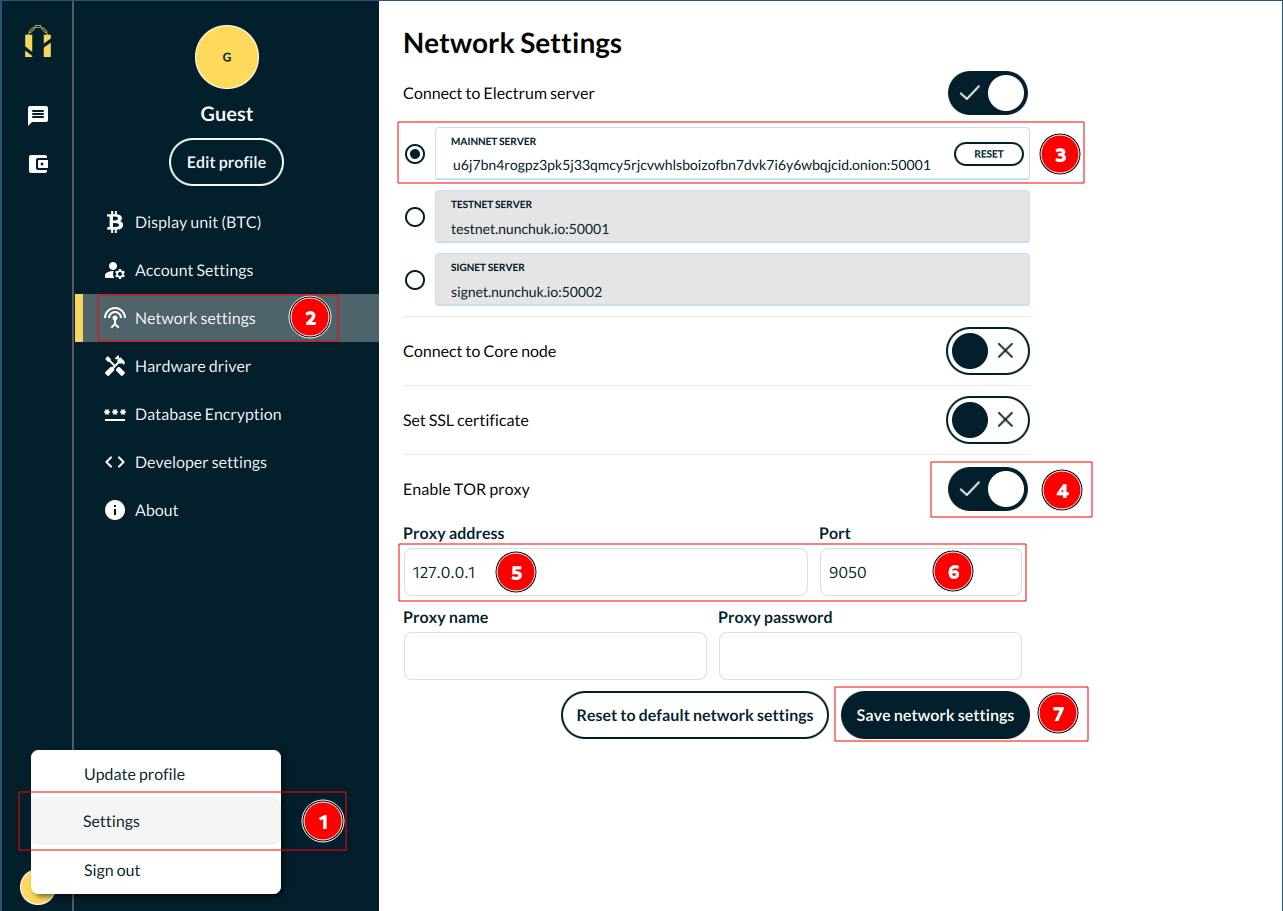 G

Guest

Edit profile

Display unit (BTC)

Account Settings

Network settings 2

Hardware driver

Database Encryption

Developer settings

About

Update profile

Settings 1

Sign out

Network Settings

Connect to Electrum server

MAINNET SERVER
u6j7bn4rogpz3pk5j33qmcy5rjcvwhlsboizofbn7dvk7i6y6wbqjcid.onion:50001 RESET 3

TESTNET SERVER
testnet.nunchuk.io:50001

SIGNET SERVER
signet.nunchuk.io:50002

Connect to Core node

Set SSL certificate

Enable TOR proxy 4

Proxy address
127.0.0.1 5

Port
9050 6

Proxy name

Proxy password

Reset to default network settings

Save network settings 7